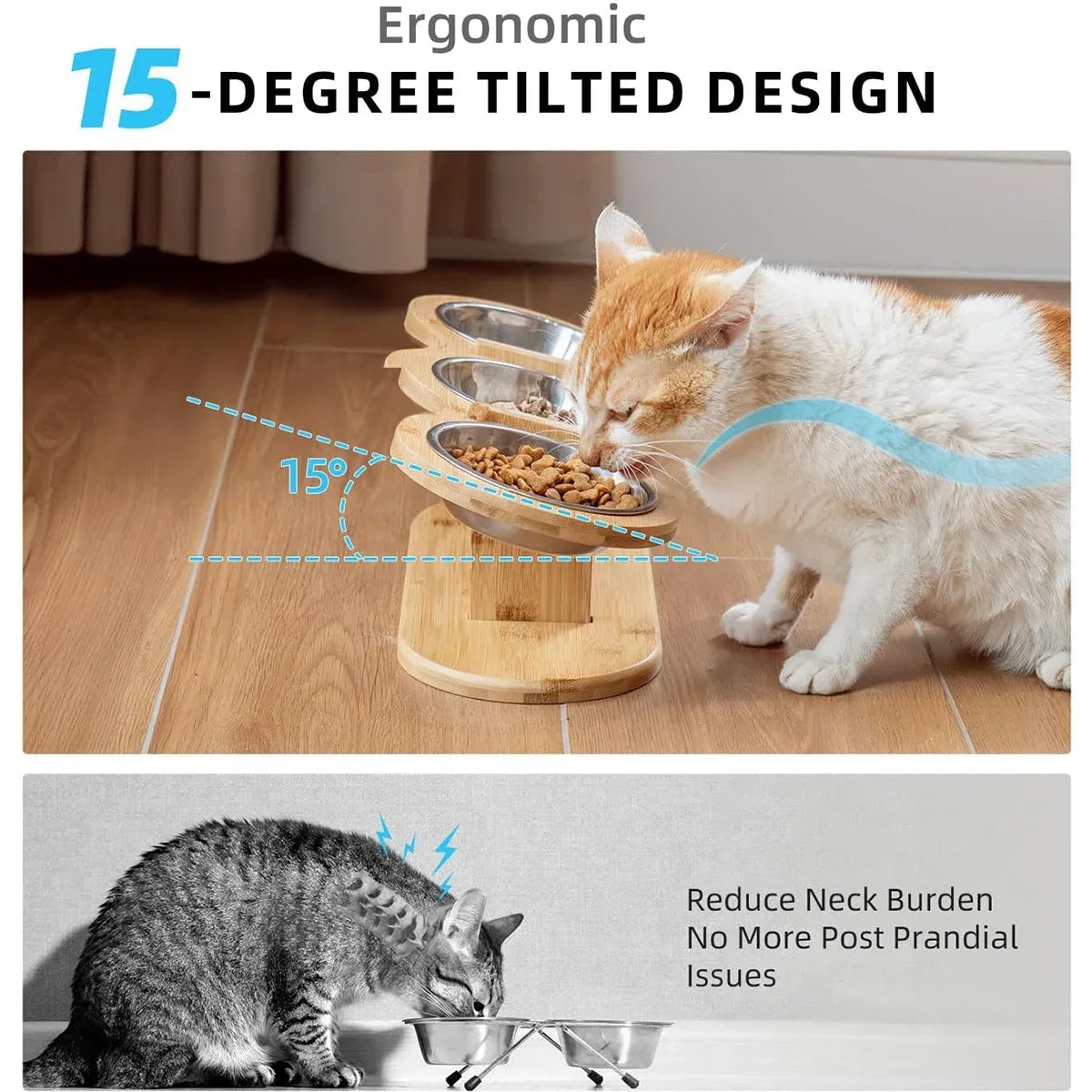 Ergonomic
15-DEGREE TILTED DESIGN

15°

Reduce Neck Burden
No More Post Prandial Issues